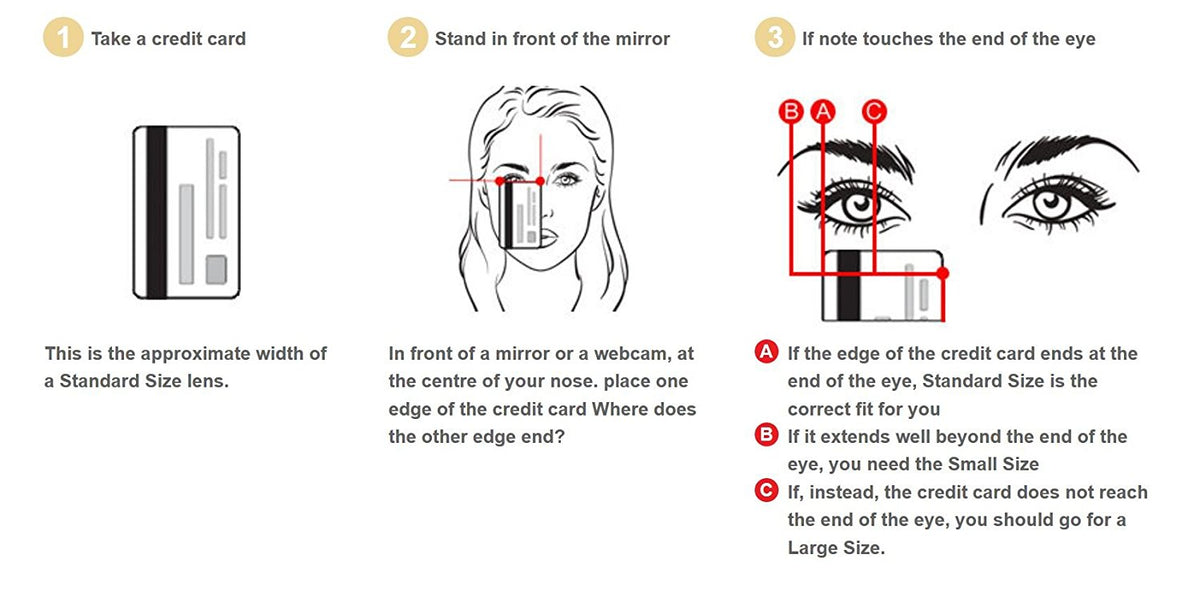 1 Take a credit card

This is the approximate width of a Standard Size lens.

2 Stand in front of the mirror

In front of a mirror or a webcam, at the centre of your nose. place one edge of the credit card Where does the other edge end?

3 If note touches the end of the eye

B A C

A If the edge of the credit card ends at the end of the eye, Standard Size is the correct fit for you

B If it extends well beyond the end of the eye, you need the Small Size

C If, instead, the credit card does not reach the end of the eye, you should go for a Large Size.