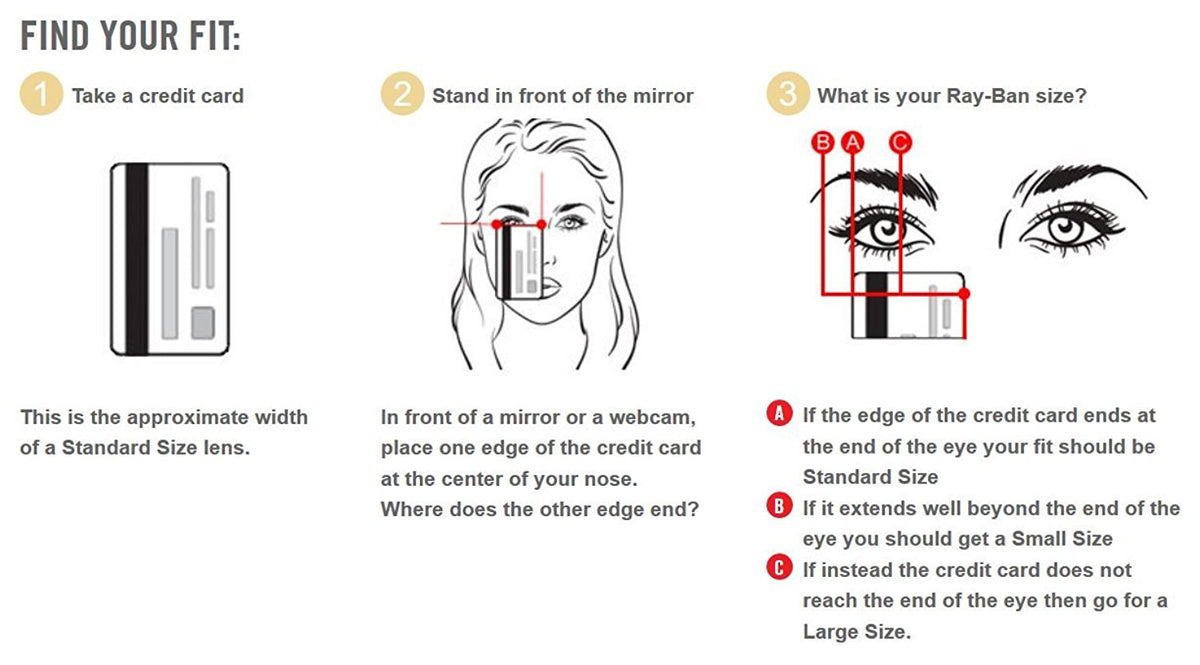 FIND YOUR FIT:

1 Take a credit card

This is the approximate width of a Standard Size lens.

2 Stand in front of the mirror

In front of a mirror or a webcam, place one edge of the credit card at the center of your nose.
Where does the other edge end?

3 What is your Ray-Ban size?

B A C

A If the edge of the credit card ends at the end of the eye your fit should be Standard Size

B If it extends well beyond the end of the eye you should get a Small Size

C If instead the credit card does not reach the end of the eye then go for a Large Size.